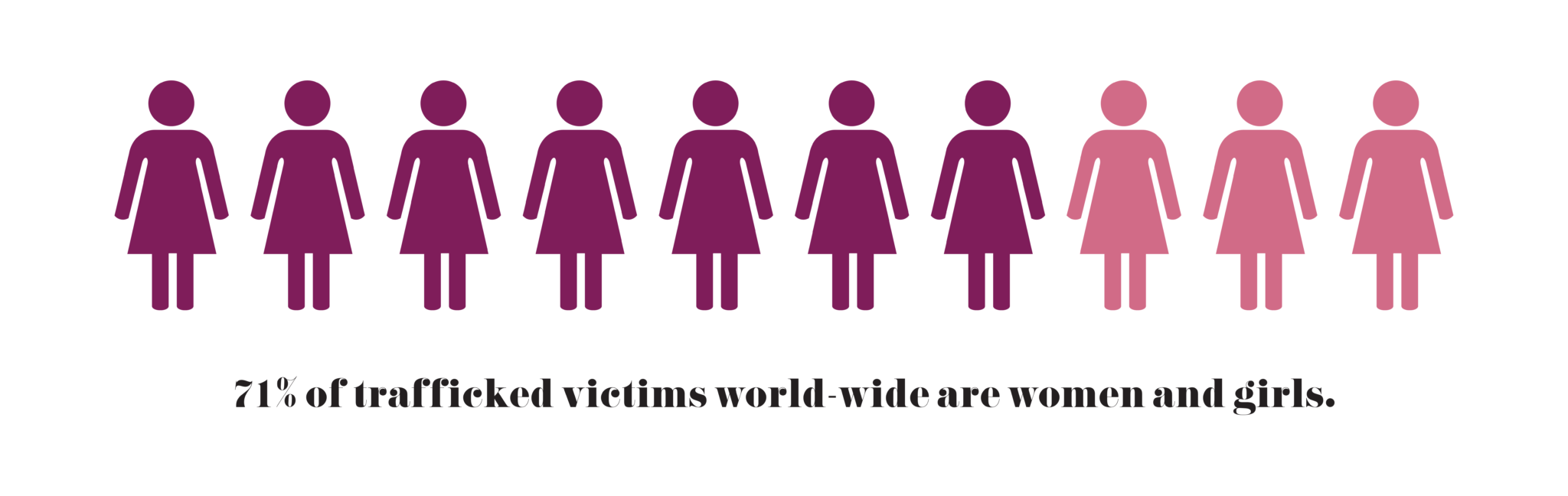 71% of trafficked victims world-wide are women and girls.