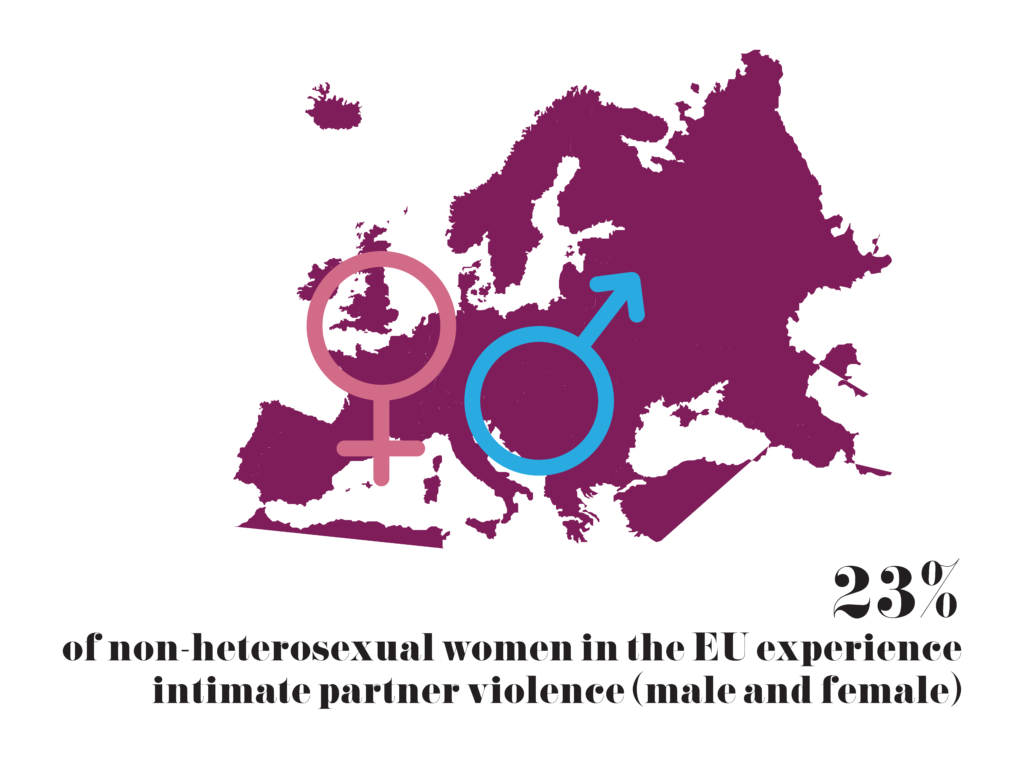 23%

of non-heterosexual women in the EU experience intimate partner violence (male and female)