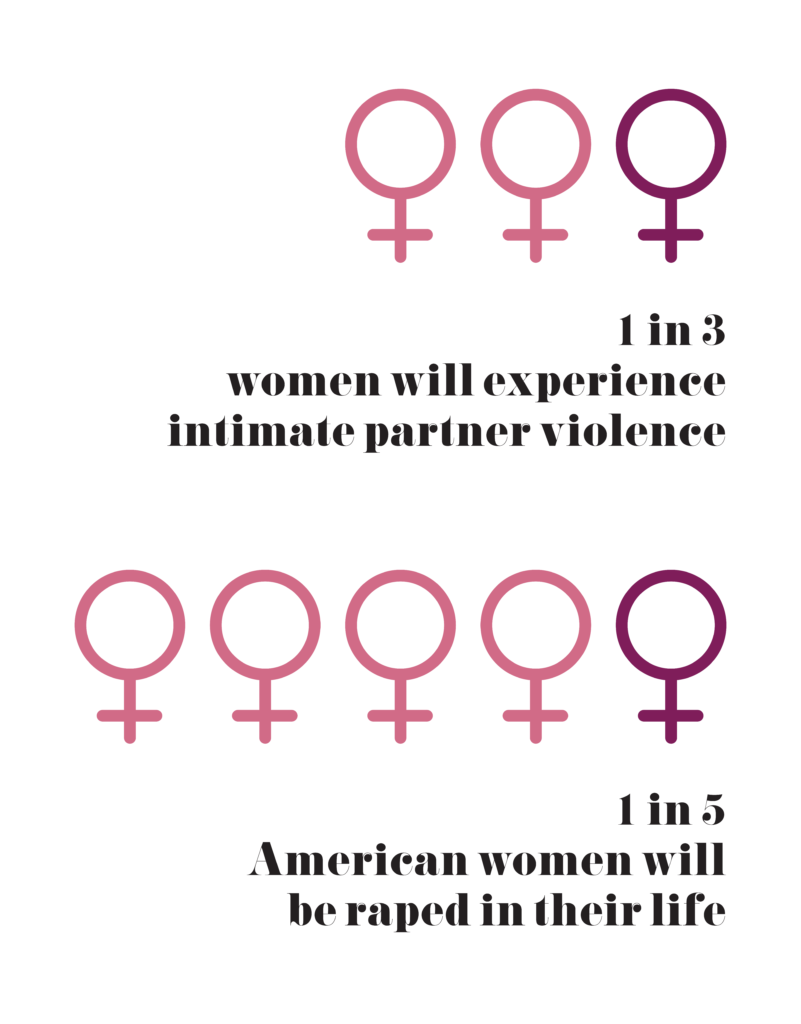 1 in 3
women will experience intimate partner violence

1 in 5
American women will be raped in their life