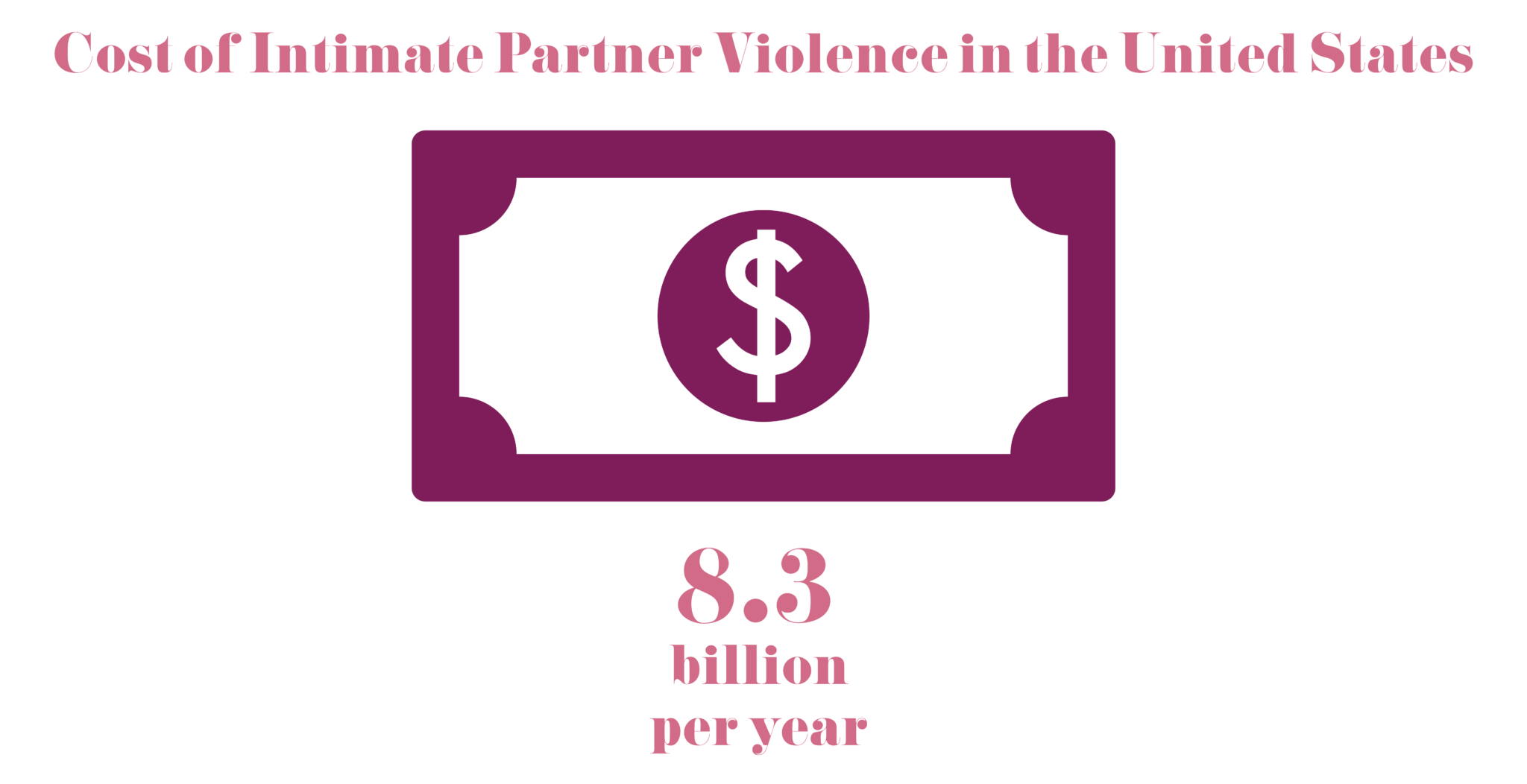 Cost of Intimate Partner Violence in the United States

$

8.3
billion
per year