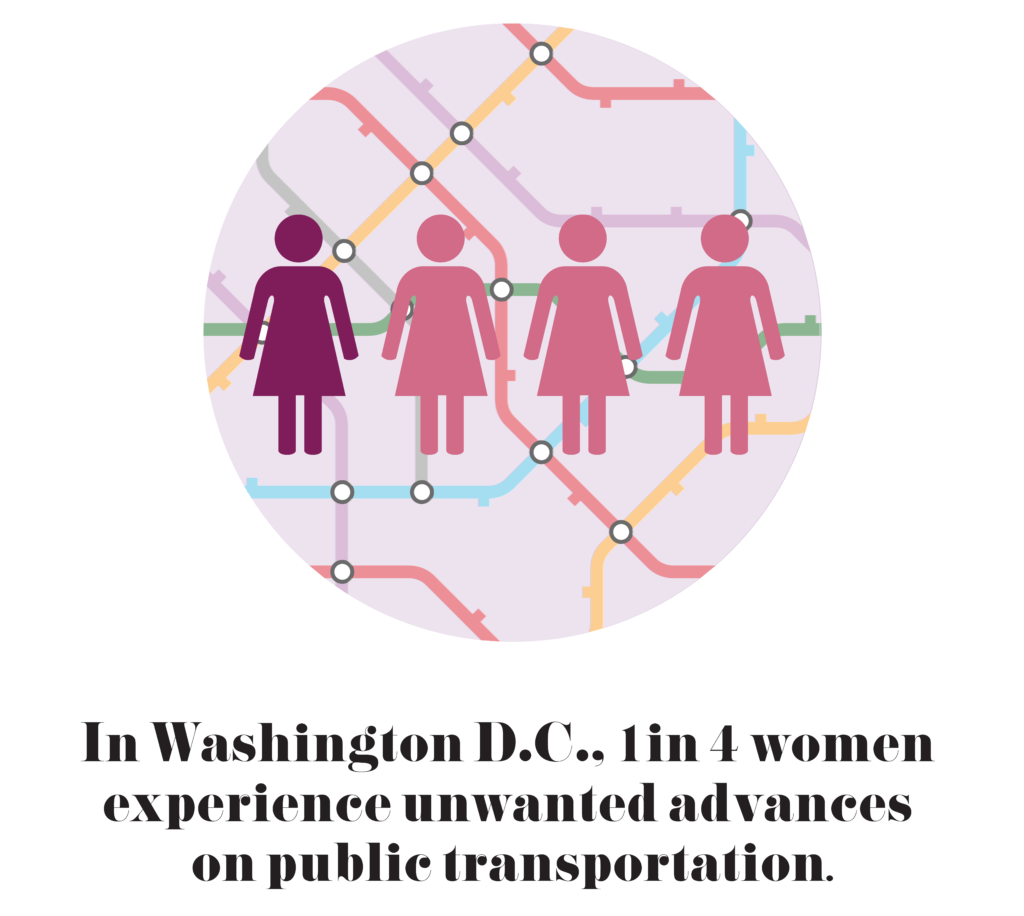 In Washington D.C., 1 in 4 women experience unwanted advances on public transportation.