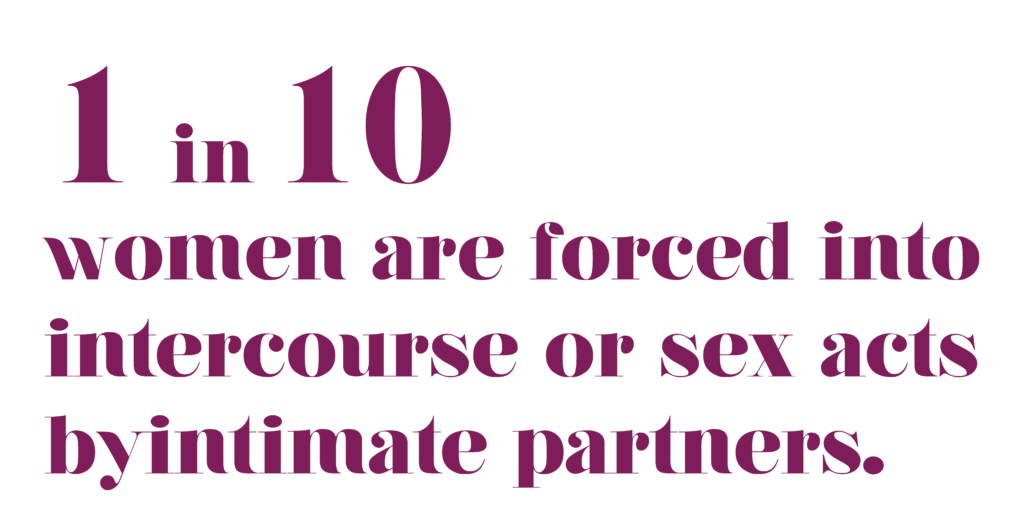 1 in 10
women are forced into intercourse or sex acts byintimate partners.