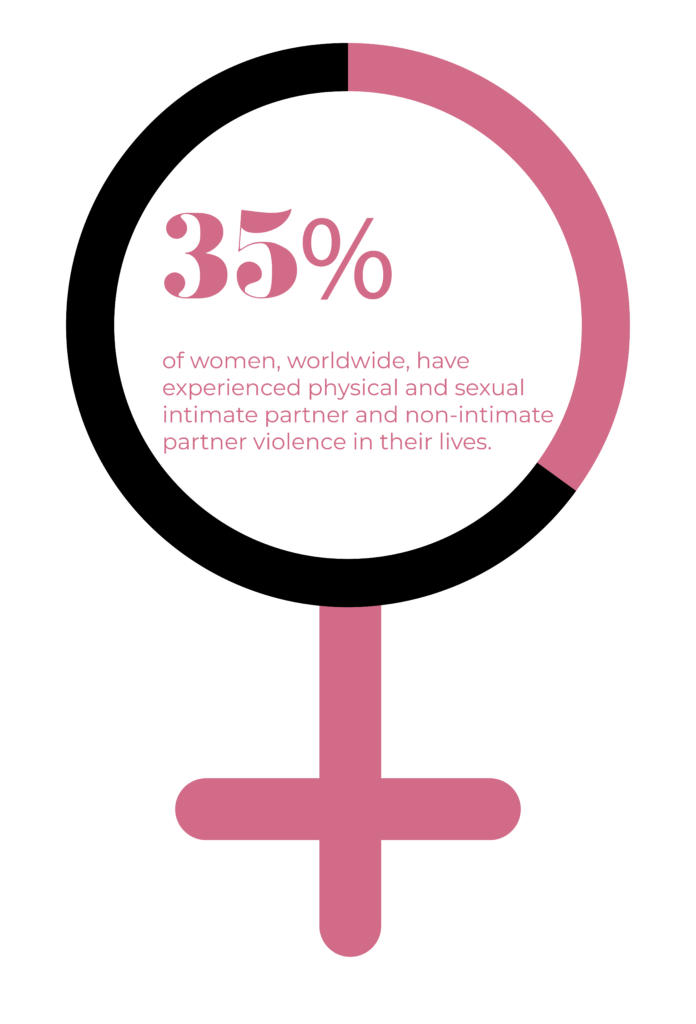 35%

of women, worldwide, have experienced physical and sexual intimate partner and non-intimate partner violence in their lives.